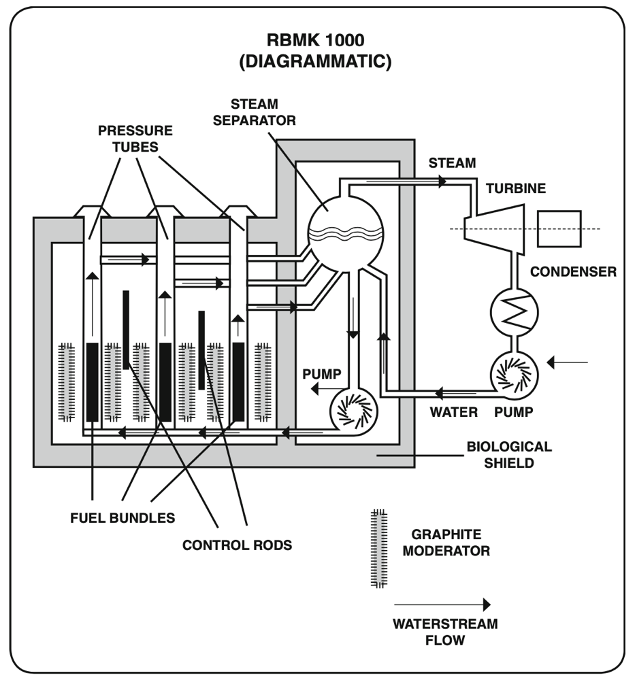 RBMK 1000
(DIAGRAMMATIC)

STEAM SEPARATOR

PRESSURE TUBES

STEAM

TURBINE

CONDENSER

PUMP

WATER

PUMP

BIOLOGICAL SHIELD

FUEL BUNDLES

CONTROL RODS

GRAPHITE MODERATOR

WATERSTREAM FLOW